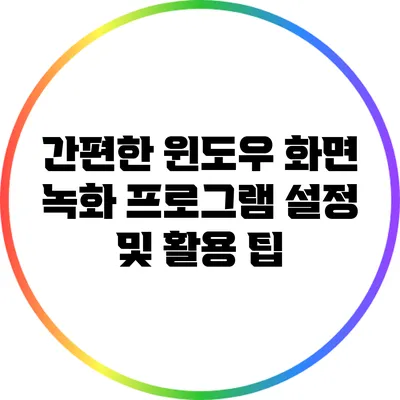 간편한 윈도우 화면 녹화 프로그램 설정 및 활용 팁