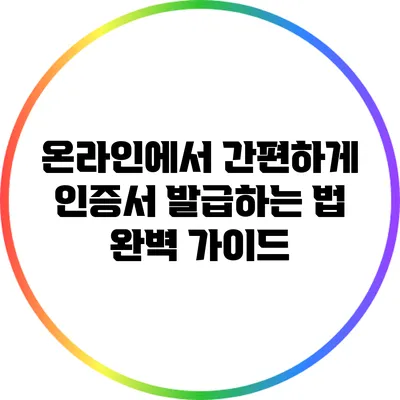 온라인에서 간편하게 인증서 발급하는 법 완벽 가이드