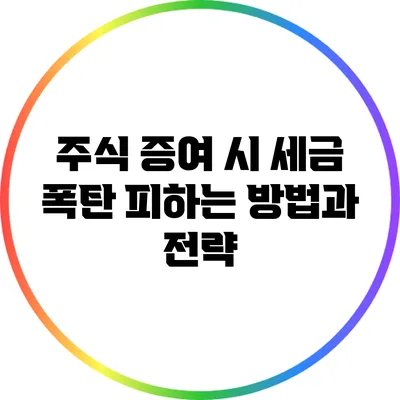 주식 증여 시 세금 폭탄 피하는 방법과 전략