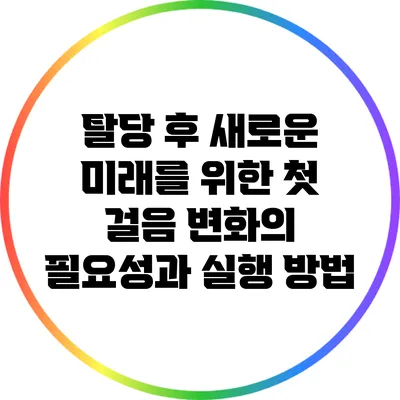 탈당 후 새로운 미래를 위한 첫 걸음 변화의 필요성과 실행 방법