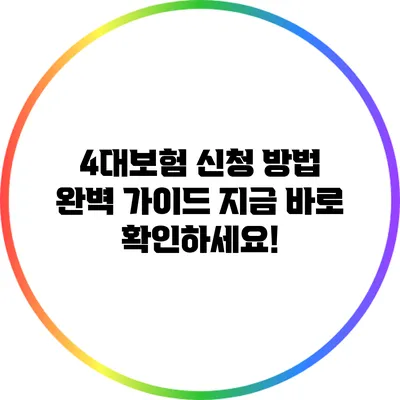 4대보험 신청 방법 완벽 가이드 지금 바로 확인하세요!