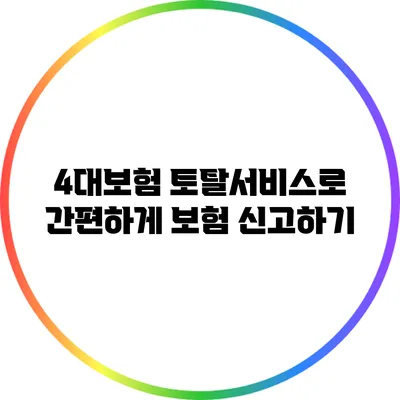 4대보험 토탈서비스로
간편하게 보험 신고하기