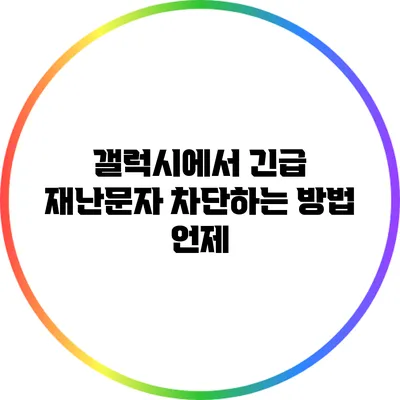 갤럭시에서 긴급 재난문자 차단하는 방법 언제