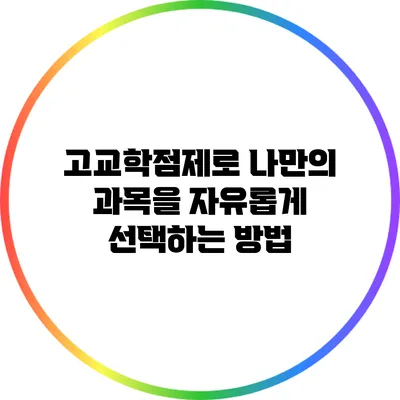 고교학점제로 나만의 과목을 자유롭게 선택하는 방법