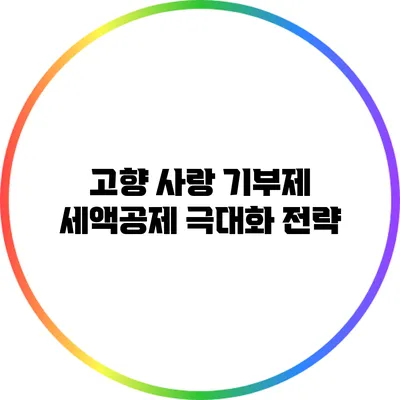 고향 사랑 기부제
세액공제 극대화 전략