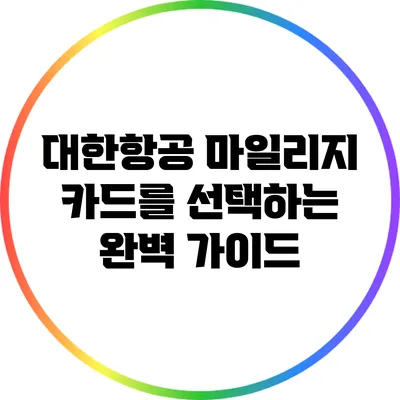 대한항공 마일리지 카드를 선택하는 완벽 가이드