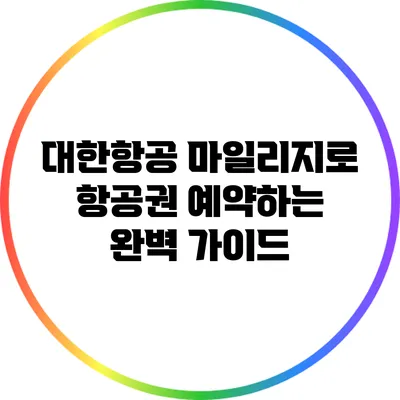 대한항공 마일리지로 항공권 예약하는 완벽 가이드