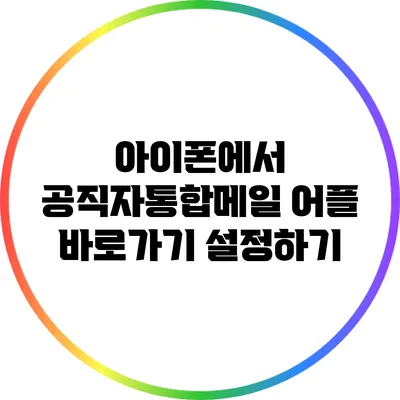 아이폰에서
공직자통합메일 어플
바로가기 설정하기