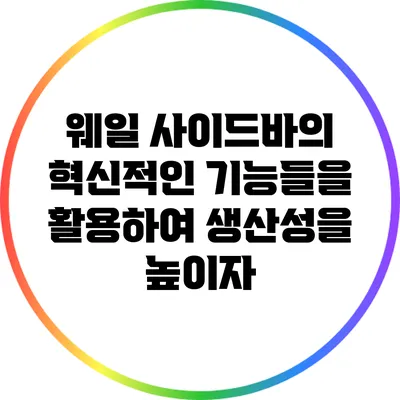 웨일 사이드바의 혁신적인 기능들을 활용하여 생산성을 높이자