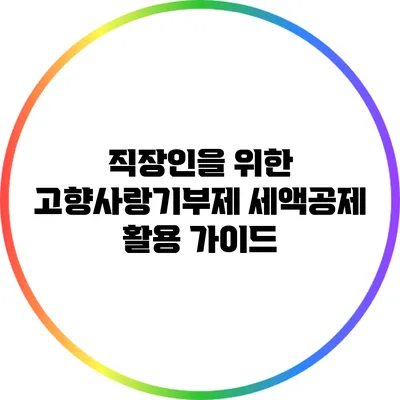 직장인을 위한
고향사랑기부제 세액공제
활용 가이드